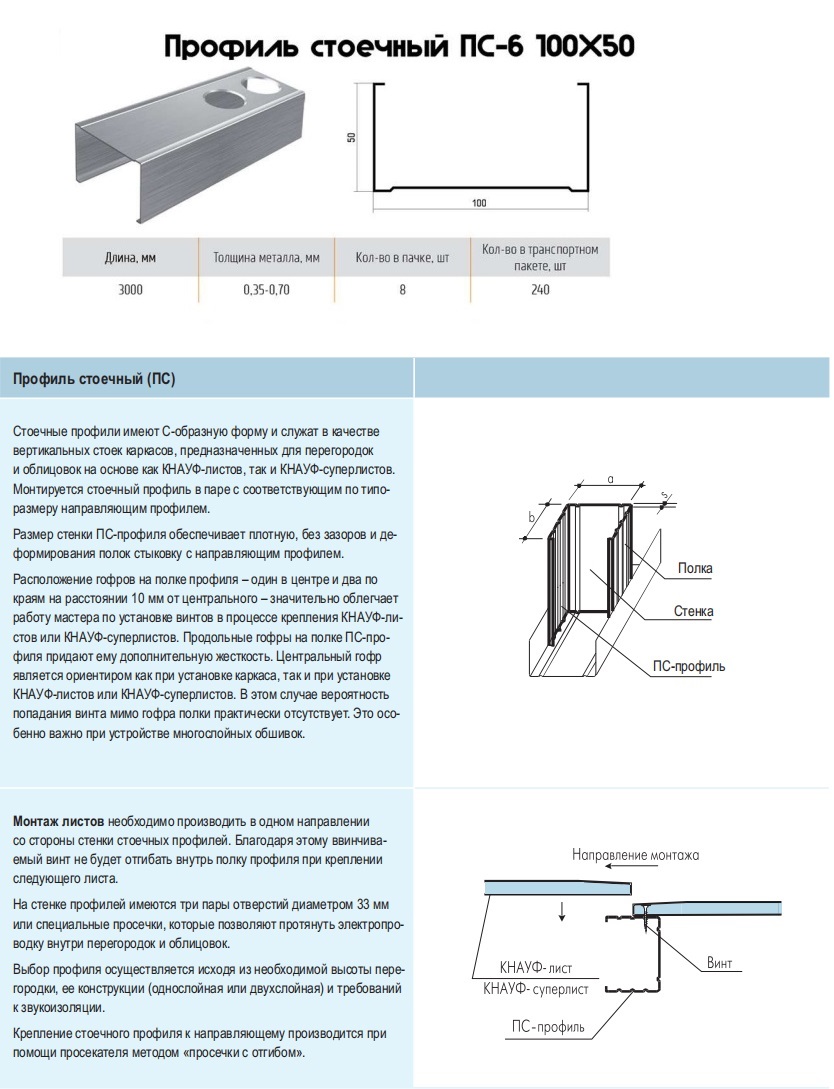 Профиль стоечный ПС-6 100Х50

50

100

| Длина, мм | Толщина металла, мм | Кол-во в пачке, шт | Кол-во в транспортном пакете, шт |
|---|---|---|---|
| 3000 | 0,35-0,70 | 8 | 240 |

Профиль стоечный (ПС)

Стоечные профили имеют С-образную форму и служат в качестве вертикальных стоек каркасов, предназначенных для перегородок и облицовок на основе как КНАУФ-листов, так и КНАУФ-суперлистов. Монтируется стоечный профиль в паре с соответствующим по типоразмеру направляющим профилем.

Размер стенки ПС-профиля обеспечивает плотную, без зазоров и деформирования полок стыковку с направляющим профилем.

Расположение гофров на полке профиля – один в центре и два по краям на расстоянии 10 мм от центрального – значительно облегчает работу мастера по установке винтов в процессе крепления КНАУФ-листов или КНАУФ-суперлистов. Продольные гофры на полке ПС-профиля придают ему дополнительную жесткость. Центральный гофр является ориентиром как при установке каркаса, так и при установке КНАУФ-листов или КНАУФ-суперлистов. В этом случае вероятность попадания винта мимо гофра полки практически отсутствует. Это особенно важно при устройстве многослойных обшивок.

a

b

s

Полка

Стенка

ПС-профиль

Монтаж листов необходимо производить в одном направлении со стороны стенки стоечных профилей. Благодаря этому ввинчиваемый винт не будет отгибать внутрь полку профиля при креплении следующего листа.

На стенке профилей имеются три пары отверстий диаметром 33 мм или специальные просечки, которые позволяют протянуть электропроводку внутри перегородок и облицовок.

Выбор профиля осуществляется исходя из необходимой высоты перегородки, ее конструкции (однослойная или двухслойная) и требований к звукоизоляции.

Крепление стоечного профиля к направляющему производится при помощи просекателя методом «просечки с отгибом».

Направление монтажа

Винт

КНАУФ-лист

КНАУФ-суперлист

ПС-профиль